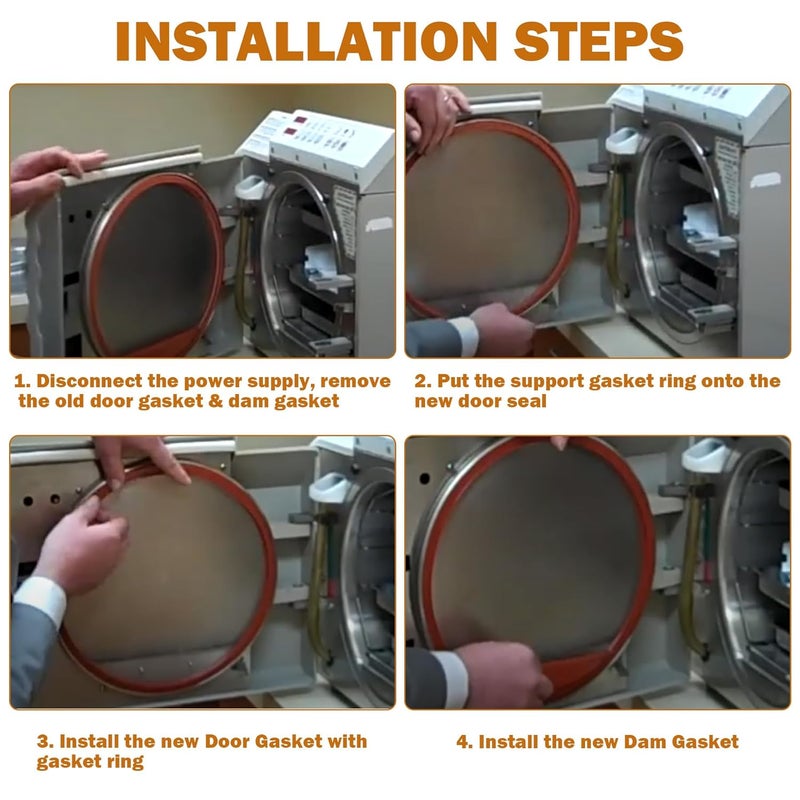 INSTALLATION STEPS

1. Disconnect the power supply, remove the old door gasket & dam gasket

2. Put the support gasket ring onto the new door seal

3. Install the new Door Gasket with gasket ring

4. Install the new Dam Gasket